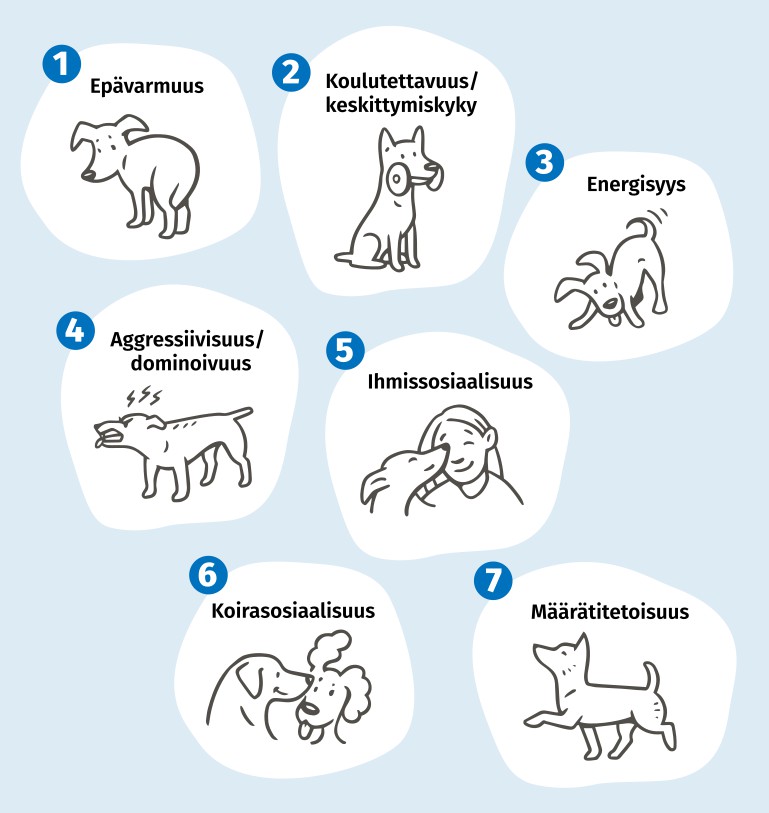 1 Epävarmuus

2 Koulutettavuus/ keskittymiskyky

3 Energisyys

4 Aggressiivisuus/ dominoivuus

5 Ihmissosiaalisuus

6 Koirasosiaalisuus

7 Määrätitetoisuus